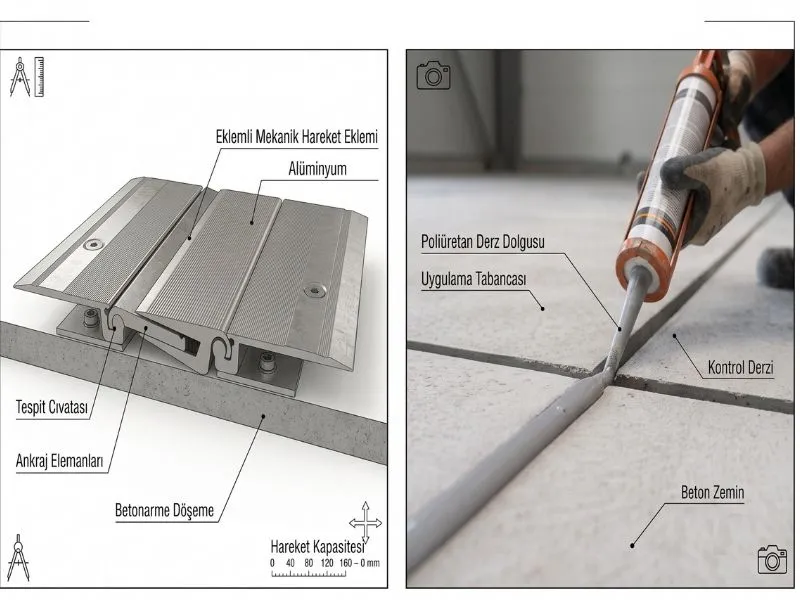 Eklemli Mekanik Hareket Eklemi
Alüminyum
Tespit Cıvatası
Ankraj Elemanları
Betonarme Döşeme
Hareket Kapasitesi
0 40 80 120 160 – 0 mm

Poliüretan Derz Dolgusu
Uygulama Tabancası
Kontrol Derzi
Beton Zemin